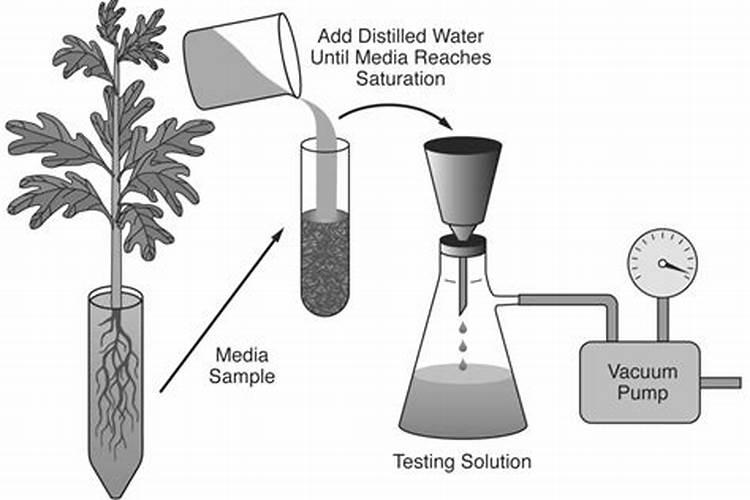 Add Distilled Water
Until Media Reaches
Saturation

Media
Sample

Vacuum
Pump

Testing Solution