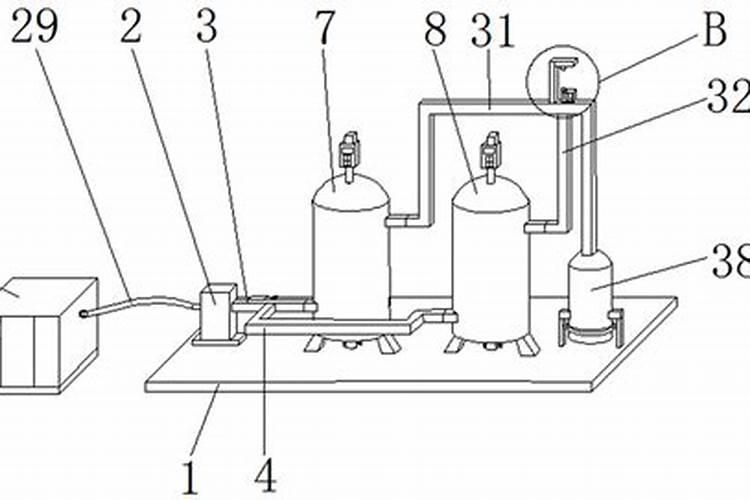 29 2 3 7 8 31 B 32 38 1 4