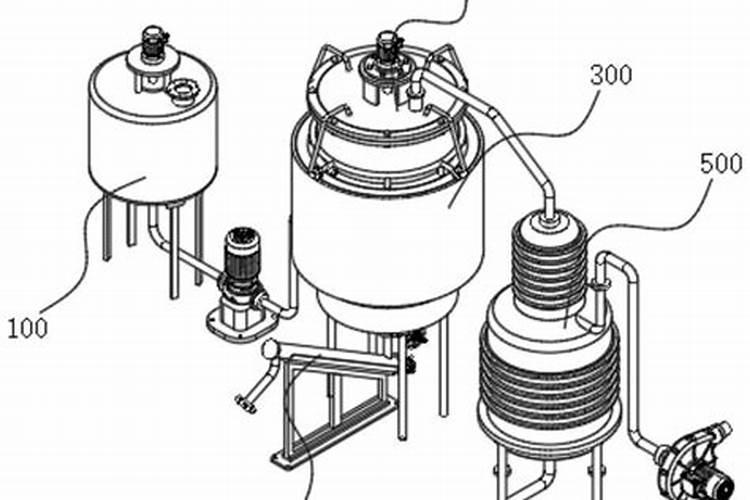 300
500
100