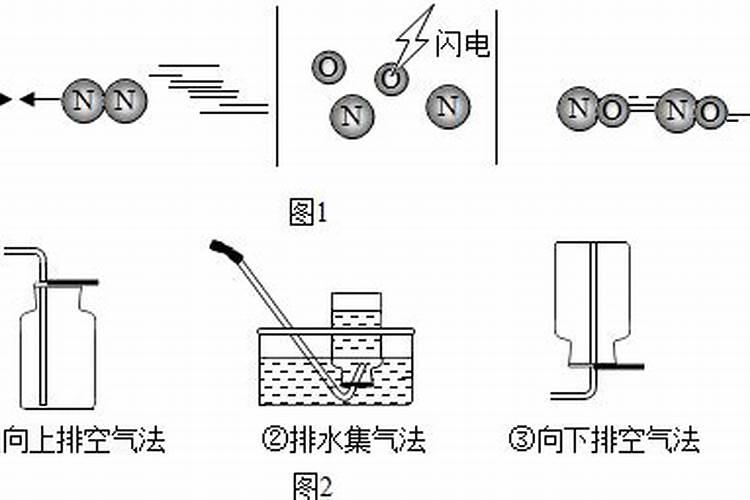 N N

O O 闪电 N N

N O N O

图1

向上排空气法

②排水集气法

③向下排空气法

图2