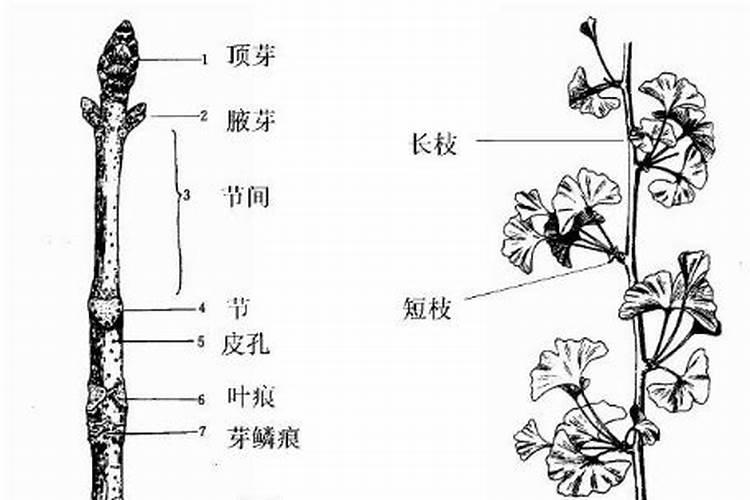 1 顶芽
2 腋芽
3 节间
4 节
5 皮孔
6 叶痕
7 芽鳞痕

长枝
短枝