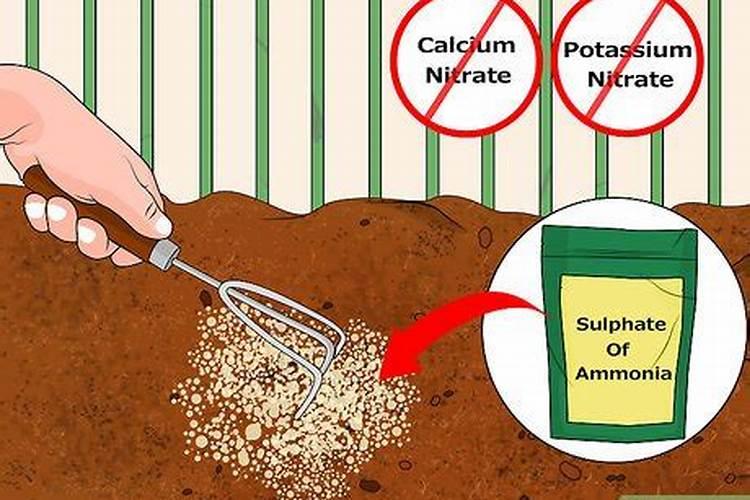 Calcium Nitrate

Potassium Nitrate

Sulphate Of Ammonia